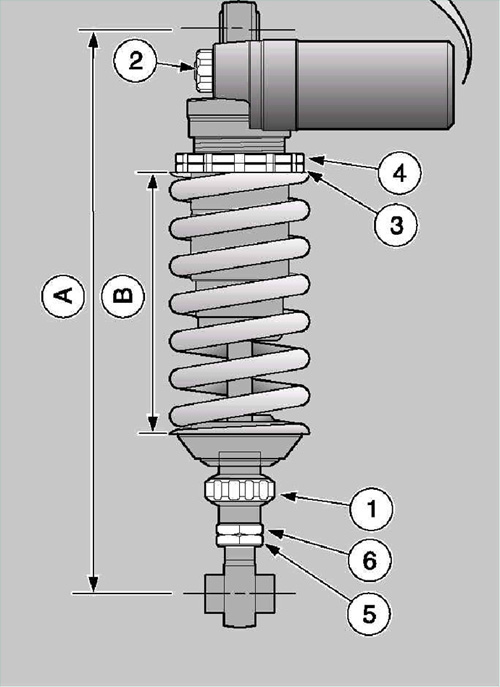 2
4
3
A
B
1
6
5