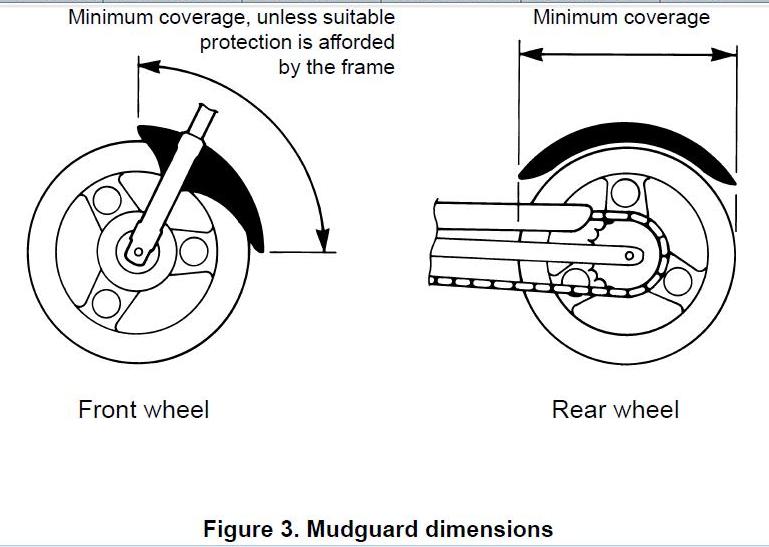 Minimum coverage, unless suitable protection is afforded by the frame

Minimum coverage

Front wheel

Rear wheel

Figure 3. Mudguard dimensions